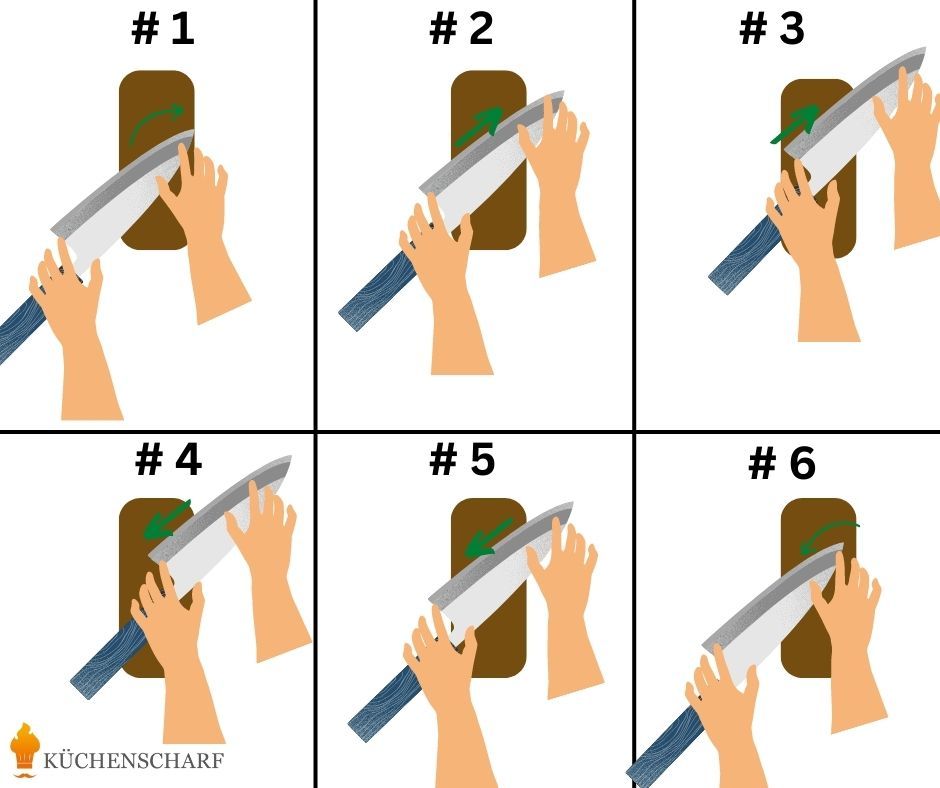 # 1

# 2

# 3

# 4

# 5

# 6

KÜCHENSCHARF